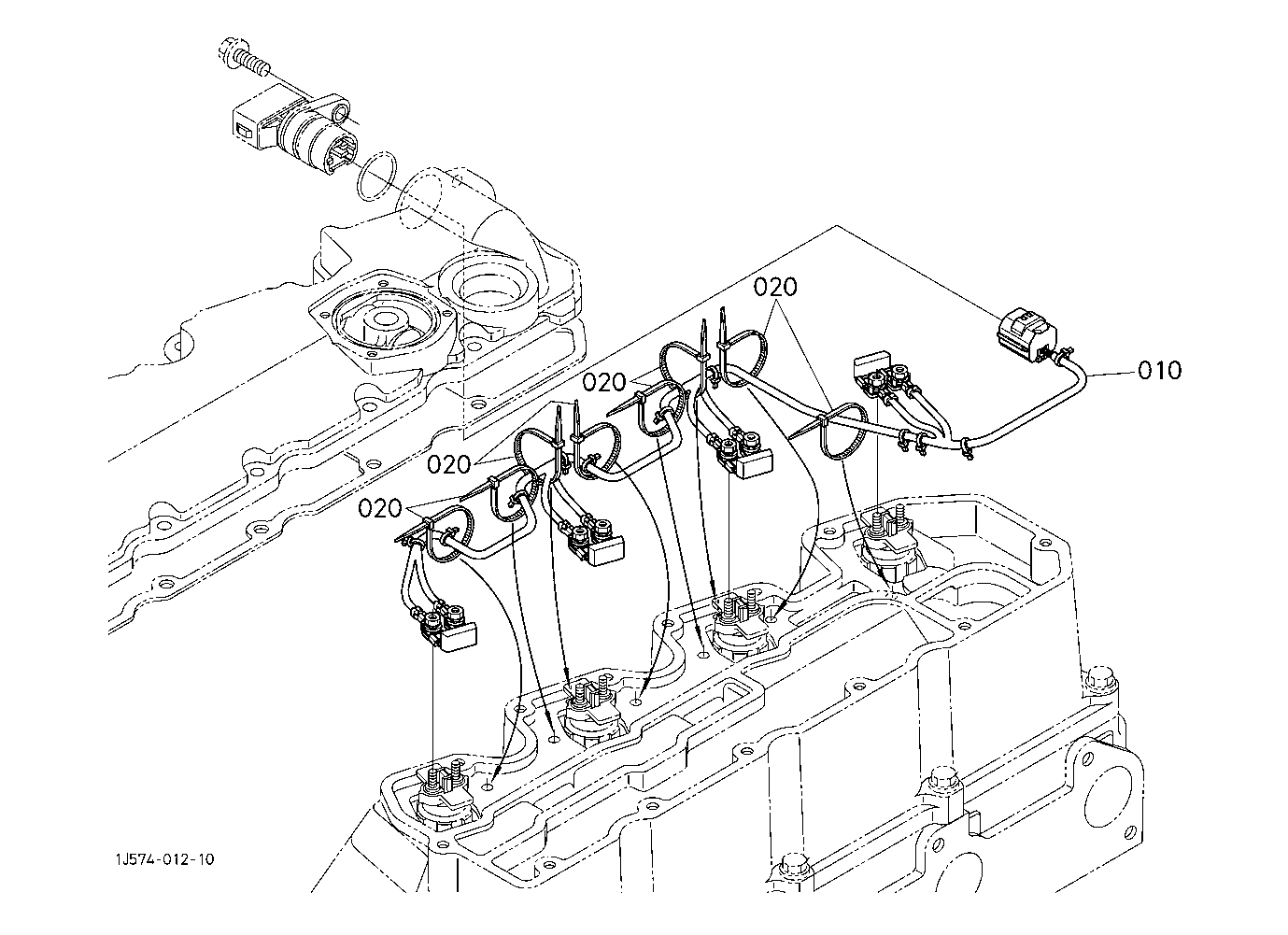 020
020
010
020
020
1J574-012-10